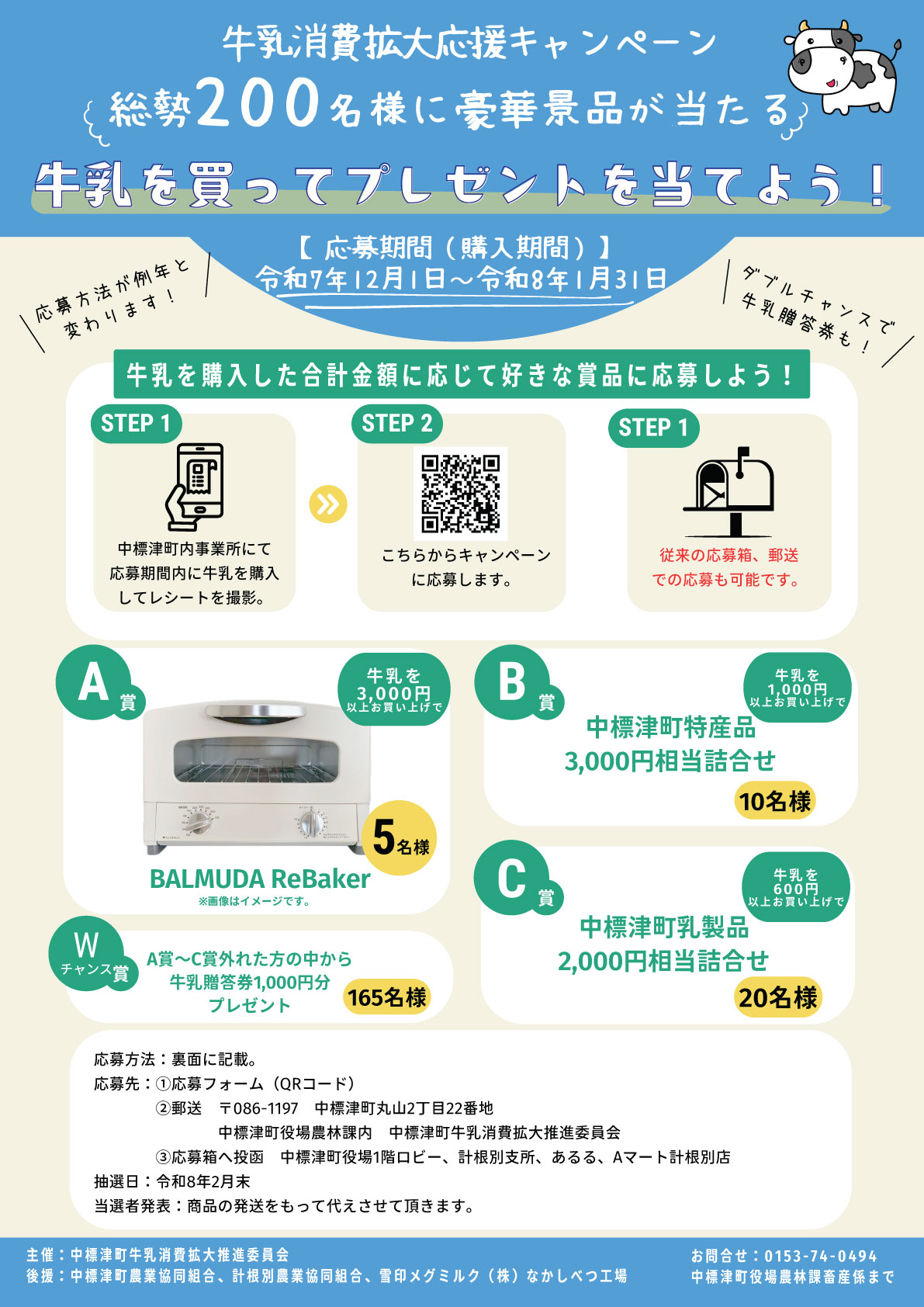 牛乳消費拡大応援キャンペーン

総勢200名様に豪華景品が当たる

牛乳を買ってプレゼントを当てよう！

【 応募期間（購入期間）】
令和7年12月1日～令和8年1月31日

応募方法が例年と変わります！

ダブルチャンスで牛乳贈答券も！

牛乳を購入した合計金額に応じて好きな賞品に応募しよう！

STEP 1

中標津町内事業所にて応募期間内に牛乳を購入してレシートを撮影。

STEP 2

こちらからキャンペーンに応募します。

STEP 1

従来の応募箱、郵送での応募も可能です。

A 賞

牛乳を 3,000円 以上お買い上げで

5名様

BALMUDA ReBaker

※画像はイメージです。

B 賞

牛乳を 1,000円 以上お買い上げで

中標津町特産品
3,000円相当詰合せ

10名様

C 賞

牛乳を 600円 以上お買い上げで

中標津町乳製品
2,000円相当詰合せ

20名様

W チャンス賞

A賞～C賞外れた方の中から
牛乳贈答券1,000円分
プレゼント

165名様

応募方法：裏面に記載。
応募先：①応募フォーム（QRコード）
②郵送　〒086-1197　中標津町丸山2丁目22番地
中標津町役場農林課内　中標津町牛乳消費拡大推進委員会
③応募箱へ投函　中標津町役場1階ロビー、計根別支所、あるる、Aマート計根別店
抽選日：令和8年2月末
当選者発表：商品の発送をもって代えさせて頂きます。

主催：中標津町牛乳消費拡大推進委員会
後援：中標津町農業協同組合、計根別農業協同組合、雪印メグミルク（株）なかしべつ工場

お問合せ：0153-74-0494
中標津町役場農林課畜産係まで